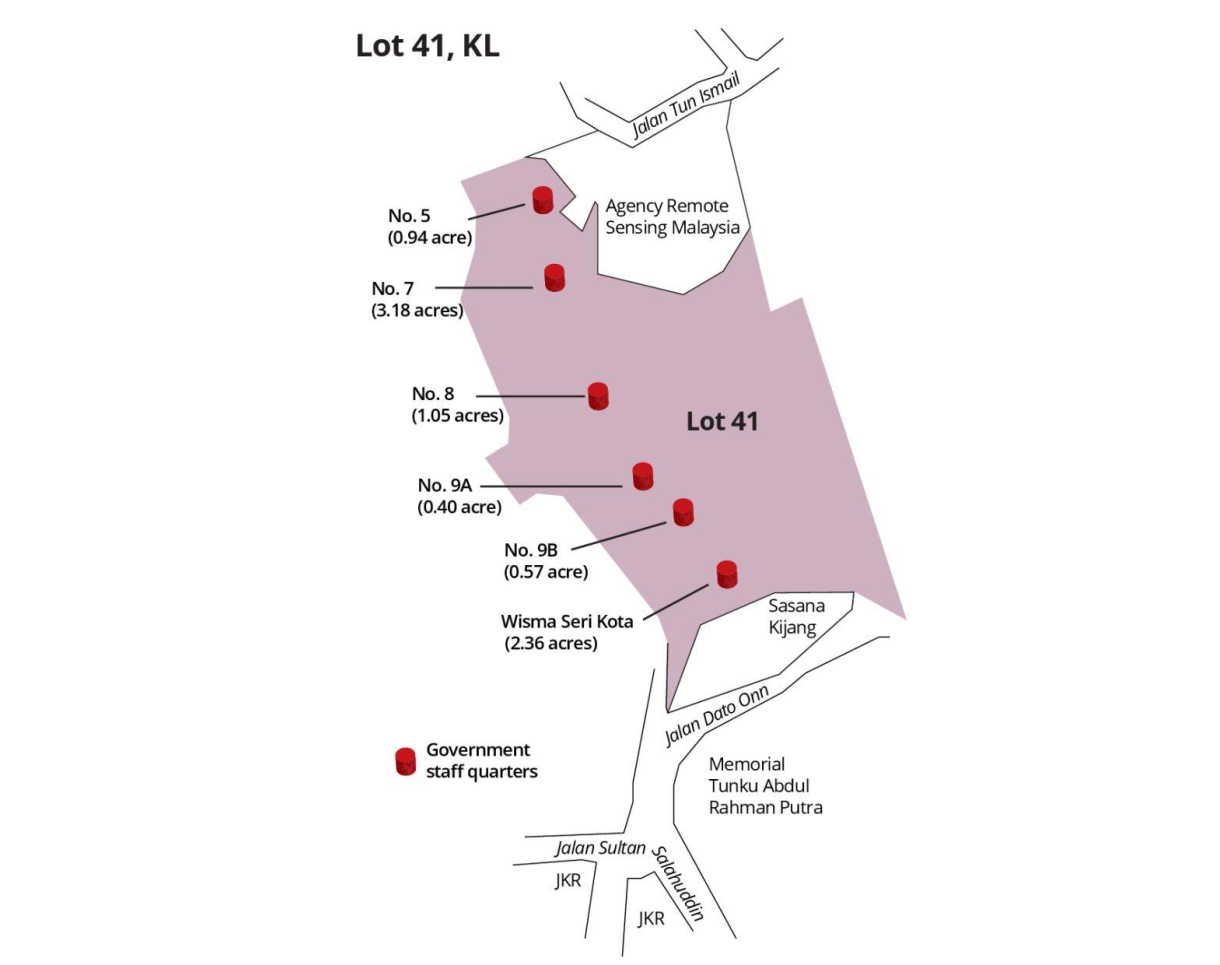 Lot 41, KL

Jalan Tun Ismail

Agency Remote Sensing Malaysia

No. 5
(0.94 acre)

No. 7
(3.18 acres)

No. 8
(1.05 acres)

Lot 41

No. 9A
(0.40 acre)

No. 9B
(0.57 acre)

Wisma Seri Kota
(2.36 acres)

Sasana Kijang

Jalan Dato Onn

Government staff quarters

Memorial Tunku Abdul Rahman Putra

Jalan Sultan Salahuddin

JKR

JKR